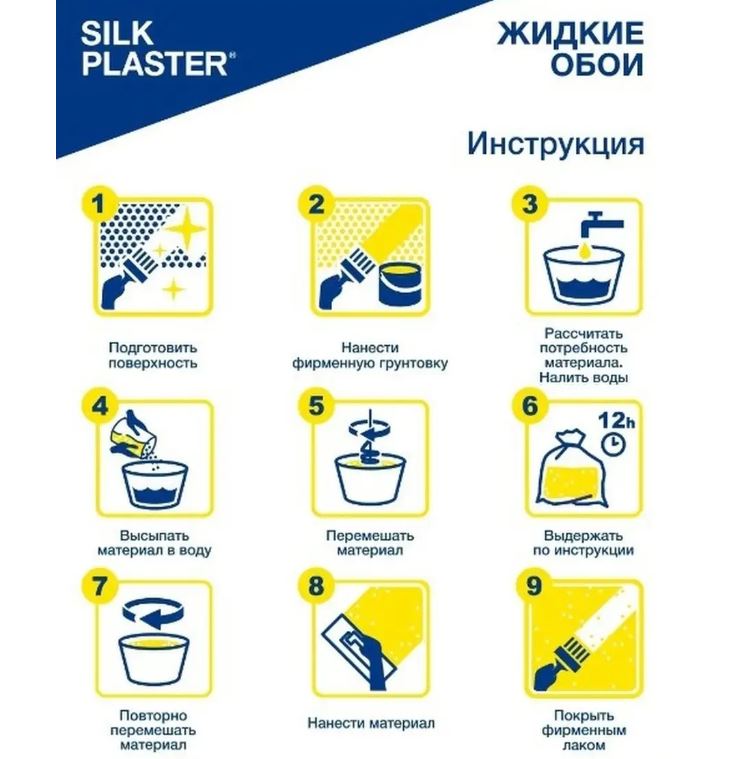 SILK PLASTER®

ЖИДКИЕ ОБОИ

Инструкция

1

Подготовить поверхность

2

Нанести фирменную грунтовку

3

Рассчитать потребность материала. Налить воды

4

Высыпать материал в воду

5

Перемешать материал

6

12h

Выдержать по инструкции

7

Повторно перемешать материал

8

Нанести материал

9

Покрыть фирменным лаком